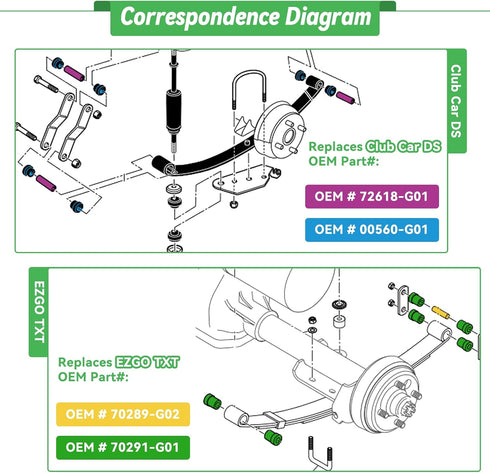 Correspondence Diagram

Club Car DS

Replaces Club Car DS OEM Part#:

OEM # 72618-G01

OEM # 00560-G01

EZGO TXT

Replaces EZGO TXT OEM Part#:

OEM # 70289-G02

OEM # 70291-G01