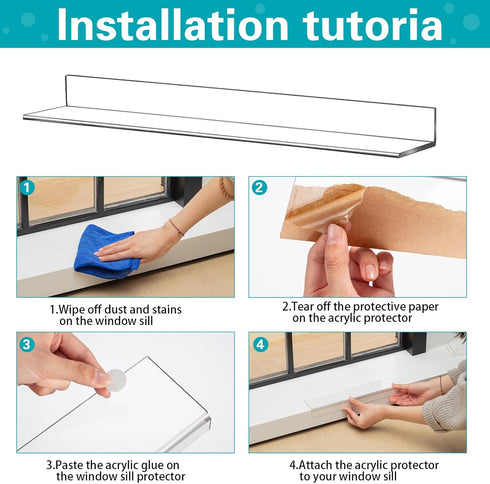 Installation tutoria

1

1.Wipe off dust and stains on the window sill

2

2.Tear off the protective paper on the acrylic protector

3

3.Paste the acrylic glue on the window sill protector

4

4.Attach the acrylic protector to your window sill