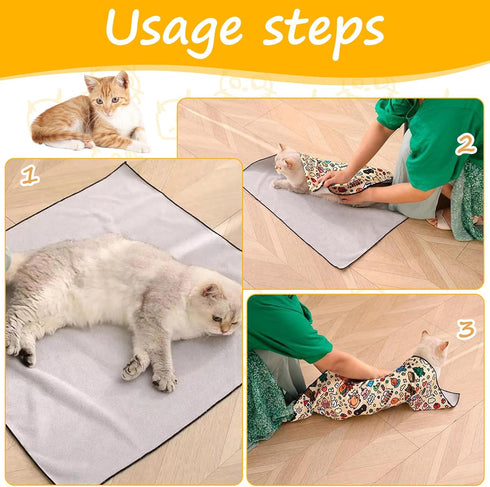 Usage steps

1

2

3