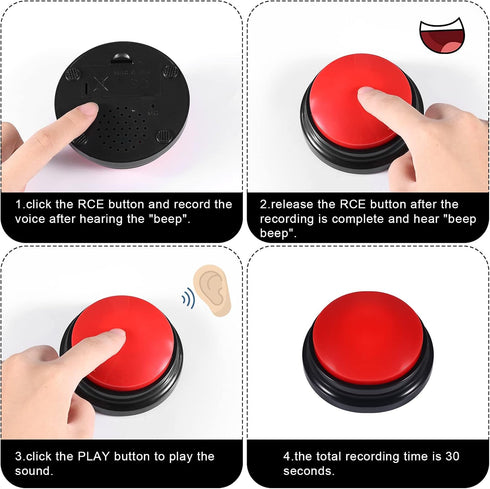 1.click the RCE button and record the voice after hearing the "beep".

2.release the RCE button after the recording is complete and hear "beep beep".

3.click the PLAY button to play the sound.

4.the total recording time is 30 seconds.