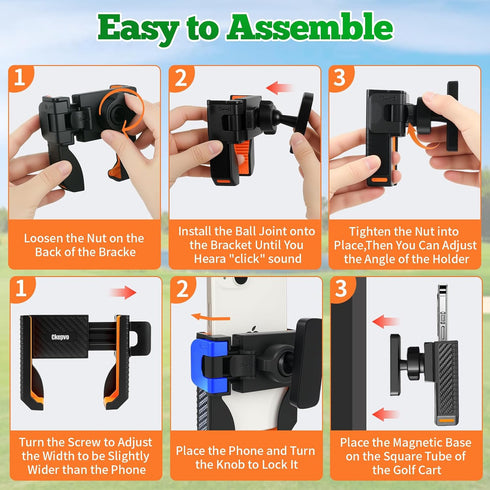 Easy to Assemble

1

Loosen the Nut on the Back of the Bracke

2

Install the Ball Joint onto the Bracket Until You Heara "click" sound

3

Tighten the Nut into Place,Then You Can Adjust the Angle of the Holder

1

Ckopvo

Turn the Screw to Adjust the Width to be Slightly Wider than the Phone

2

Place the Phone and Turn the Knob to Lock It

3

Place the Magnetic Base on the Square Tube of the Golf Cart