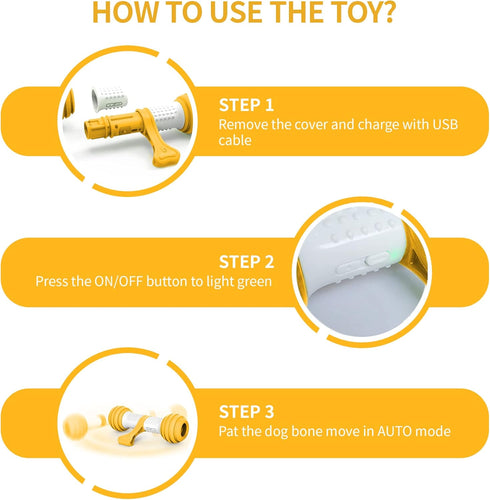 HOW TO USE THE TOY?

STEP 1
Remove the cover and charge with USB cable

STEP 2
Press the ON/OFF button to light green

STEP 3
Pat the dog bone move in AUTO mode