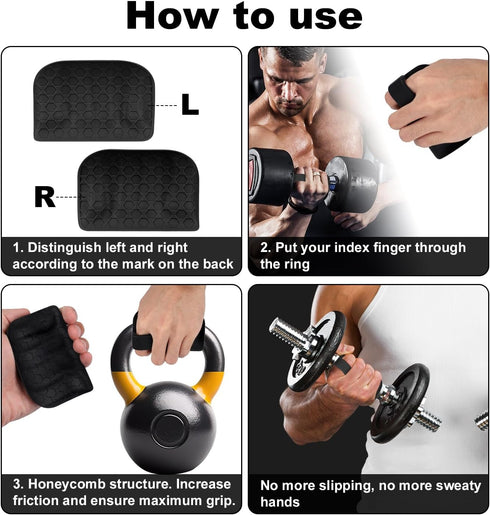 How to use

L

R

1. Distinguish left and right according to the mark on the back

2. Put your index finger through the ring

3. Honeycomb structure. Increase friction and ensure maximum grip.

No more slipping, no more sweaty hands