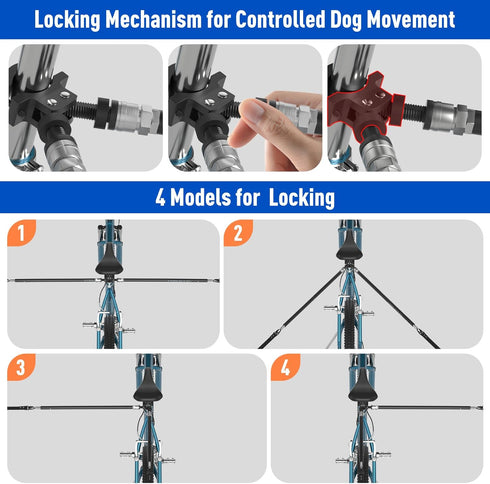 Locking Mechanism for Controlled Dog Movement

4 Models for Locking

1

2

3

4