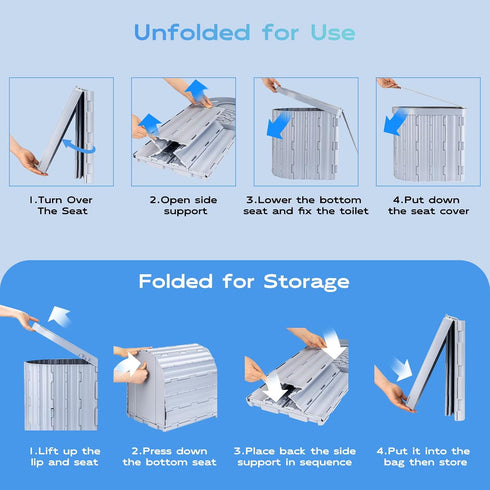 Unfolded for Use

1.Turn Over The Seat

2.Open side support

3.Lower the bottom seat and fix the toilet

4.Put down the seat cover

Folded for Storage

1.Lift up the lip and seat

2.Press down the bottom seat

3.Place back the side support in sequence

4.Put it into the bag then store