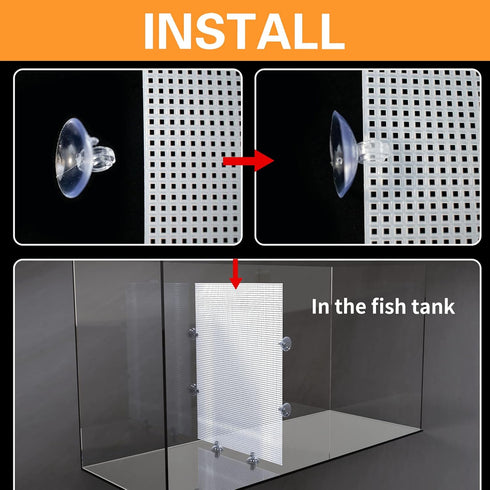 INSTALL

In the fish tank