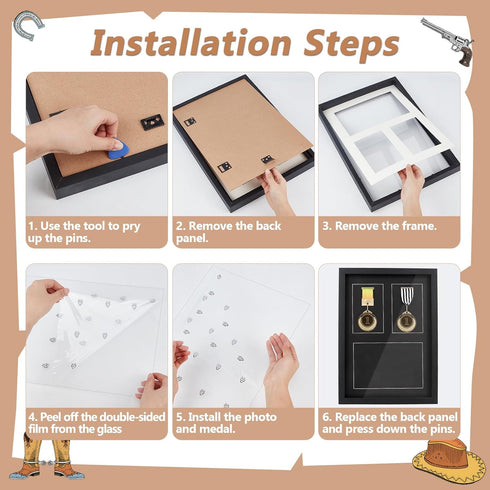 Installation Steps

1. Use the tool to pry up the pins.

2. Remove the back panel.

3. Remove the frame.

4. Peel off the double-sided film from the glass

5. Install the photo and medal.

6. Replace the back panel and press down the pins.