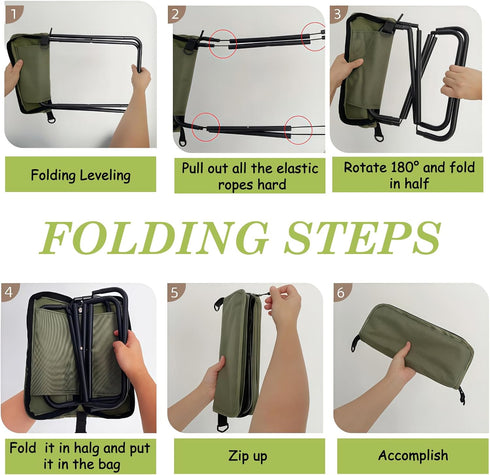 1

Folding Leveling

2

Pull out all the elastic ropes hard

3

Rotate 180° and fold in half

FOLDING STEPS

4

Fold it in halg and put it in the bag

5

Zip up

6

Accomplish