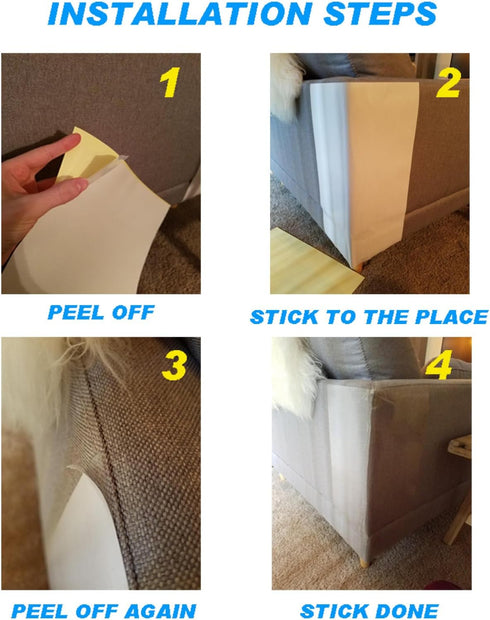 INSTALLATION STEPS

1

PEEL OFF

2

STICK TO THE PLACE

3

PEEL OFF AGAIN

4

STICK DONE