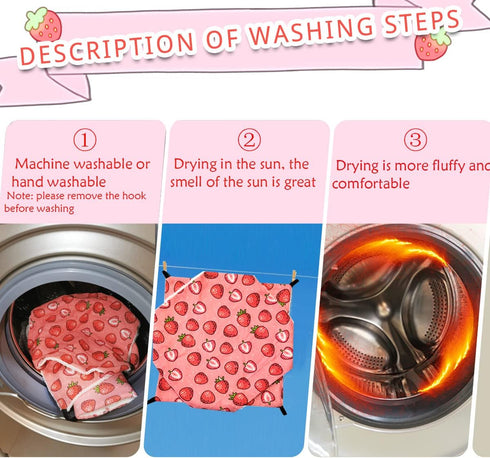 DESCRIPTION OF WASHING STEPS

①
Machine washable or hand washable
Note: please remove the hook before washing

②
Drying in the sun, the smell of the sun is great

③
Drying is more fluffy and comfortable