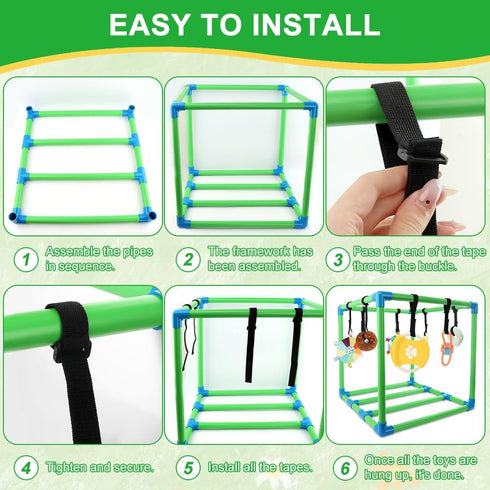 EASY TO INSTALL

1 Assemble the pipes in sequence.

2 The framework has been assembled.

3 Pass the end of the tape through the buckle.

4 Tighten and secure.

5 Install all the tapes.

6 Once all the toys are hung up, it's done.