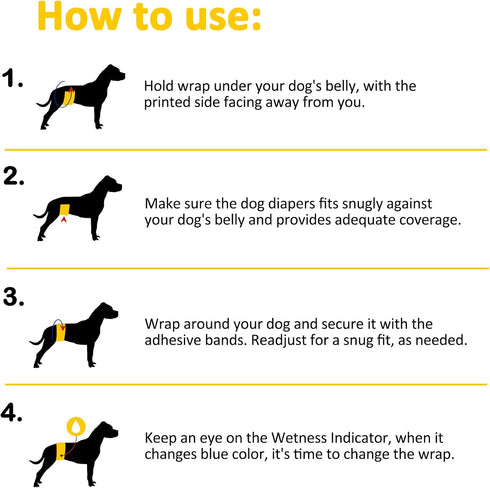 How to use:

1.

Hold wrap under your dog's belly, with the printed side facing away from you.

2.

Make sure the dog diapers fits snugly against your dog's belly and provides adequate coverage.

3.

Wrap around your dog and secure it with the adhesive bands. Readjust for a snug fit, as needed.

4.

Keep an eye on the Wetness Indicator, when it changes blue color, it's time to change the wrap.