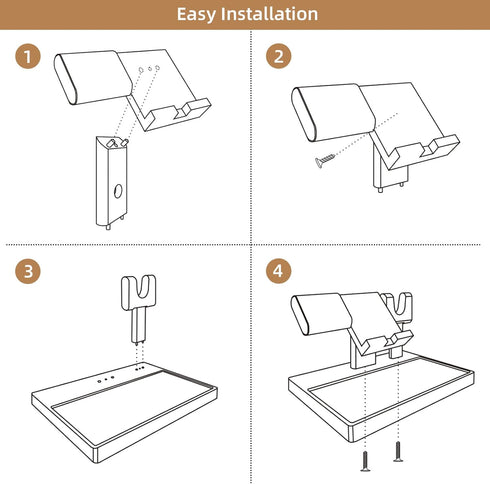 Easy Installation

1

2

3

4