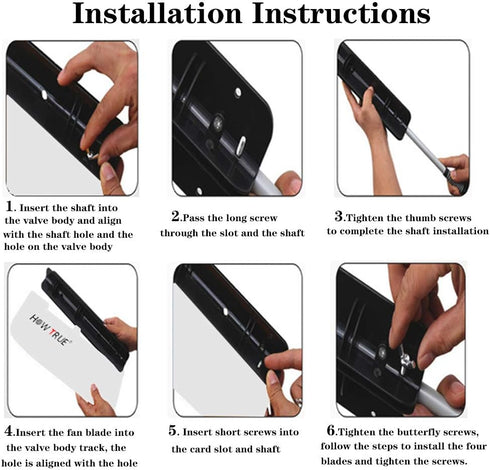 Installation Instructions

1. Insert the shaft into the valve body and align with the shaft hole and the hole on the valve body

2.Pass the long screw through the slot and the shaft

3.Tighten the thumb screws to complete the shaft installation

HOW TRUE

4.Insert the fan blade into the valve body track, the hole is aligned with the hole

5. Insert short screws into the card slot and shaft

6.Tighten the butterfly screws, follow the steps to install the four blades and tighten the screws.