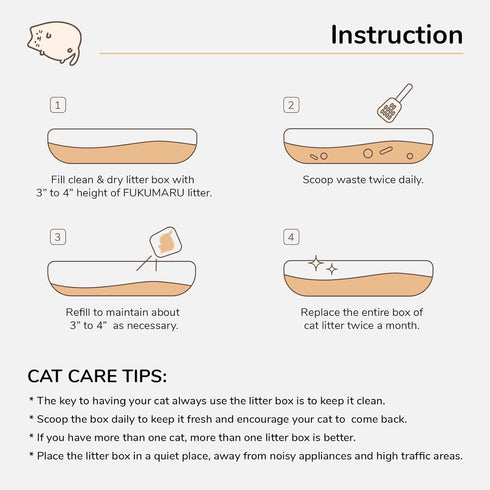 Instruction

1
Fill clean & dry litter box with 3" to 4" height of FUKUMARU litter.

2
Scoop waste twice daily.

3
Refill to maintain about 3" to 4" as necessary.

4
Replace the entire box of cat litter twice a month.

CAT CARE TIPS:

* The key to having your cat always use the litter box is to keep it clean.

* Scoop the box daily to keep it fresh and encourage your cat to come back.

* If you have more than one cat, more than one litter box is better.

* Place the litter box in a quiet place, away from noisy appliances and high traffic areas.