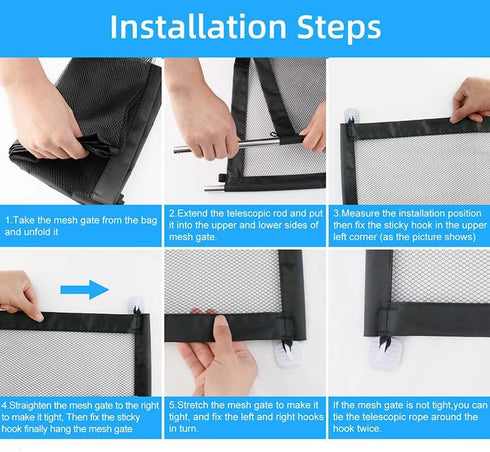 Installation Steps

1.Take the mesh gate from the bag and unfold it

2.Extend the telescopic rod and put it into the upper and lower sides of mesh gate.

3.Measure the installation position then fix the sticky hook in the upper left corner (as the picture shows)

4.Straighten the mesh gate to the right to make it tight, Then fix the sticky hook finally hang the mesh gate

5.Stretch the mesh gate to make it tight, and fix the left and right hooks in turn.

If the mesh gate is not tight,you can tie the telescopic rope around the hook twice.