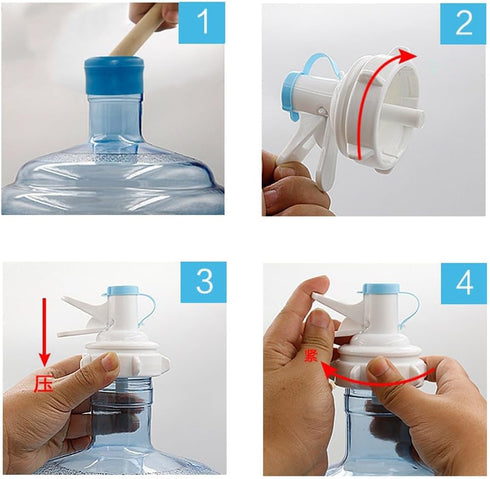 1

2

3

压

4

紧