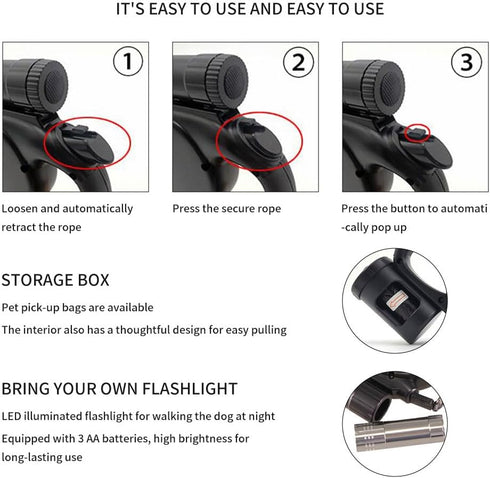 IT'S EASY TO USE AND EASY TO USE

1

2

3

Loosen and automatically retract the rope

Press the secure rope

Press the button to automati -cally pop up

STORAGE BOX

Pet pick-up bags are available

The interior also has a thoughtful design for easy pulling

BRING YOUR OWN FLASHLIGHT

LED illuminated flashlight for walking the dog at night

Equipped with 3 AA batteries, high brightness for long-lasting use