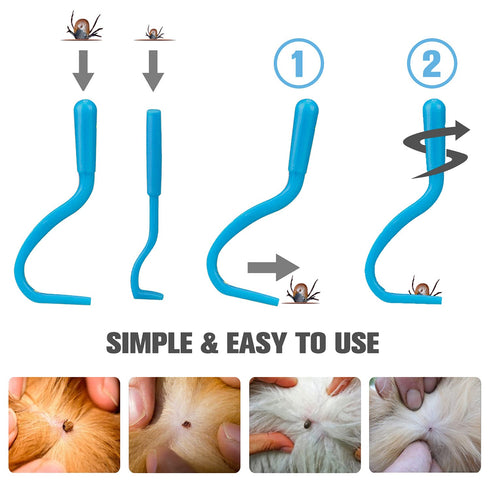 1

2

SIMPLE & EASY TO USE