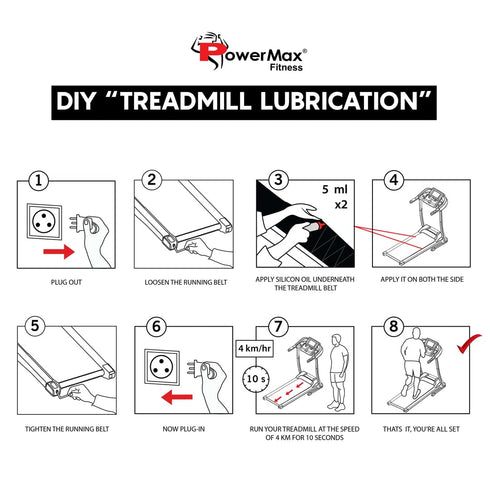 PowerMax®
Fitness

DIY "TREADMILL LUBRICATION"

1

PLUG OUT

2

LOOSEN THE RUNNING BELT

3

5 ml
x2

APPLY SILICON OIL UNDERNEATH THE TREADMILL BELT

4

APPLY IT ON BOTH THE SIDE

5

TIGHTEN THE RUNNING BELT

6

NOW PLUG-IN

7

4 km/hr

10 s

RUN YOUR TREADMILL AT THE SPEED OF 4 KM FOR 10 SECONDS

8

THATS IT, YOU'RE ALL SET