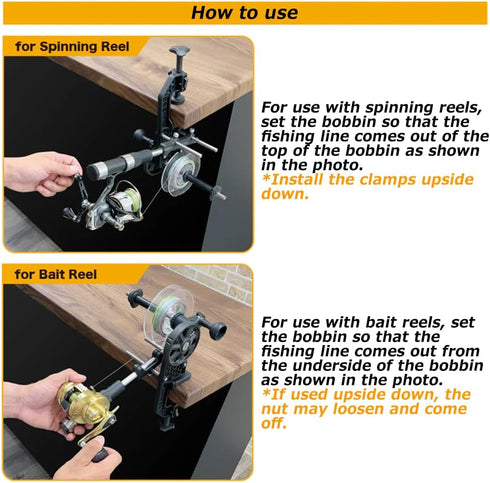 How to use

for Spinning Reel

For use with spinning reels, set the bobbin so that the fishing line comes out of the top of the bobbin as shown in the photo.
*Install the clamps upside down.

for Bait Reel

For use with bait reels, set the bobbin so that the fishing line comes out from the underside of the bobbin as shown in the photo.
*If used upside down, the nut may loosen and come off.