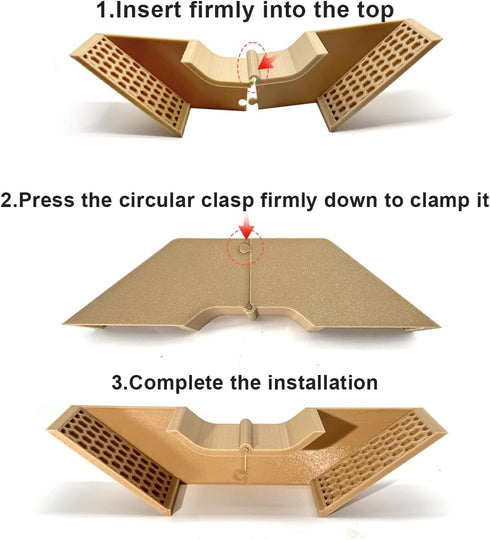 1.Insert firmly into the top

2.Press the circular clasp firmly down to clamp it

3.Complete the installation