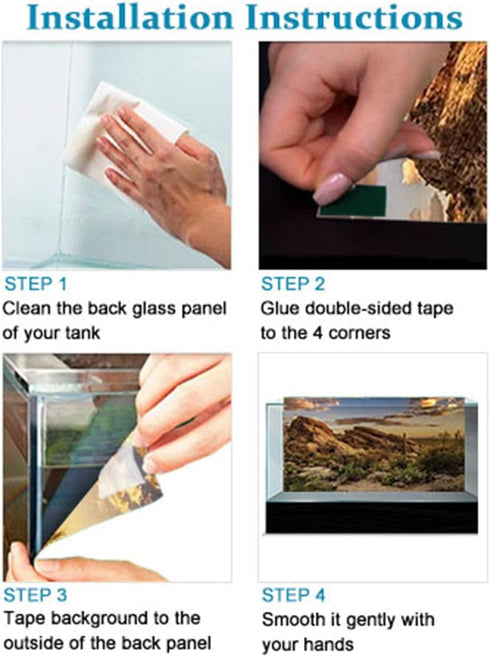 Installation Instructions

STEP 1
Clean the back glass panel of your tank

STEP 2
Glue double-sided tape to the 4 corners

STEP 3
Tape background to the outside of the back panel

STEP 4
Smooth it gently with your hands