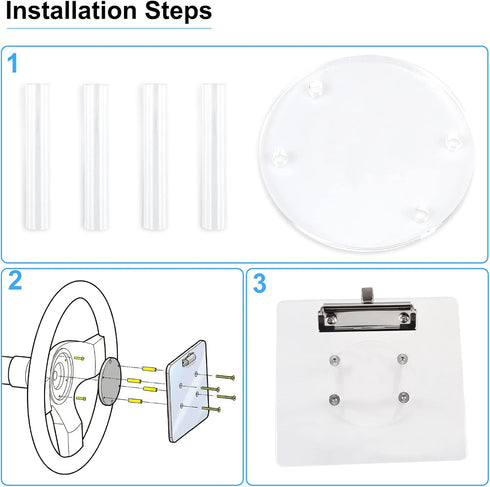 Installation Steps

1

2

3