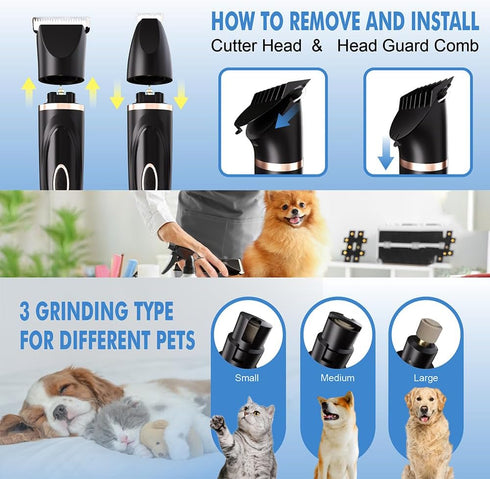 HOW TO REMOVE AND INSTALL
Cutter Head & Head Guard Comb

3 GRINDING TYPE
FOR DIFFERENT PETS

Small
Medium
Large