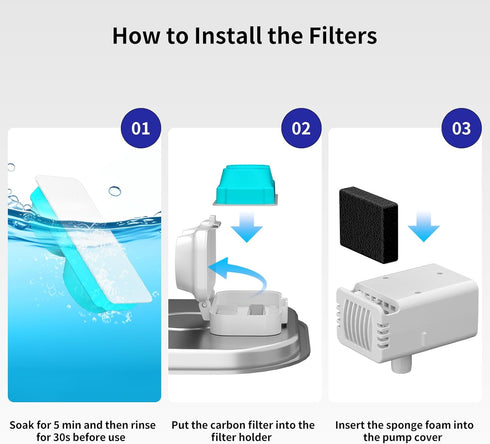 How to Install the Filters

01

02

03

Soak for 5 min and then rinse for 30s before use

Put the carbon filter into the filter holder

Insert the sponge foam into the pump cover