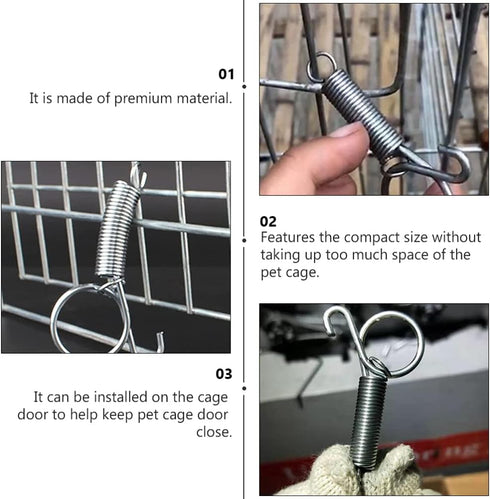 01
It is made of premium material.

02
Features the compact size without taking up too much space of the pet cage.

03
It can be installed on the cage door to help keep pet cage door close.