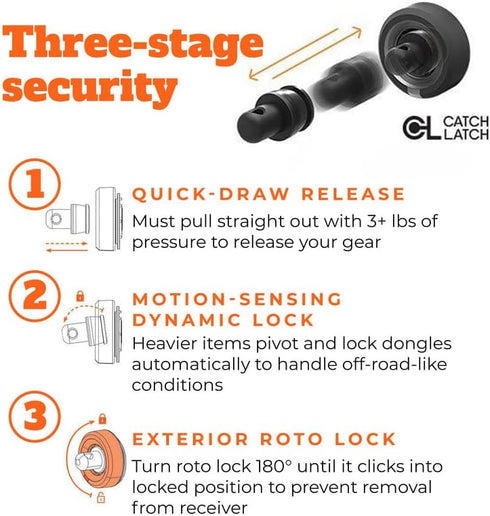 Three-stage security

CL CATCH LATCH

1

QUICK-DRAW RELEASE

Must pull straight out with 3+ lbs of pressure to release your gear

2

MOTION-SENSING DYNAMIC LOCK

Heavier items pivot and lock dongles automatically to handle off-road-like conditions

3

EXTERIOR ROTO LOCK

Turn roto lock 180° until it clicks into locked position to prevent removal from receiver