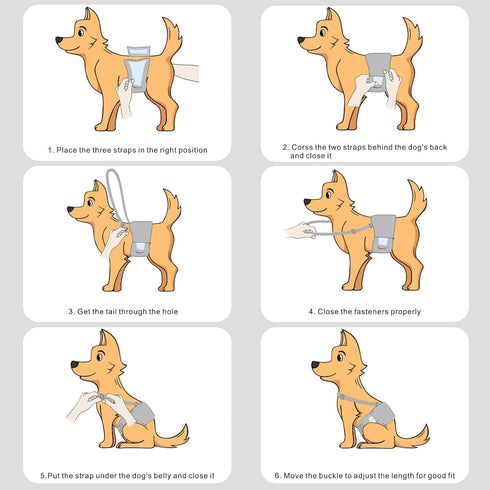 1. Place the three straps in the right position

2. Corss the two straps behind the dog's back and close it

3. Get the tail through the hole

4. Close the fasteners properly

5.Put the strap under the dog's belly and close it

6. Move the buckle to adjust the length for good fit