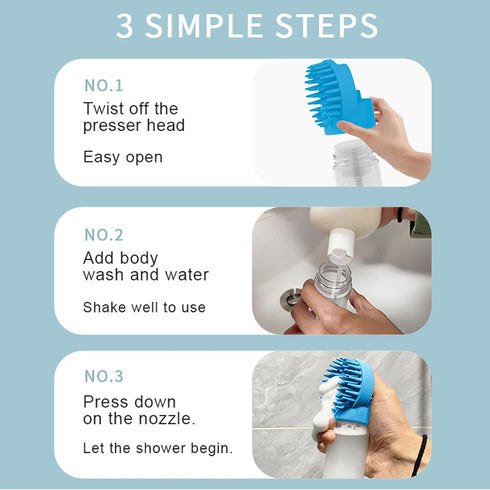 3 SIMPLE STEPS

NO.1
Twist off the presser head

Easy open

NO.2
Add body wash and water

Shake well to use

NO.3
Press down on the nozzle.

Let the shower begin.