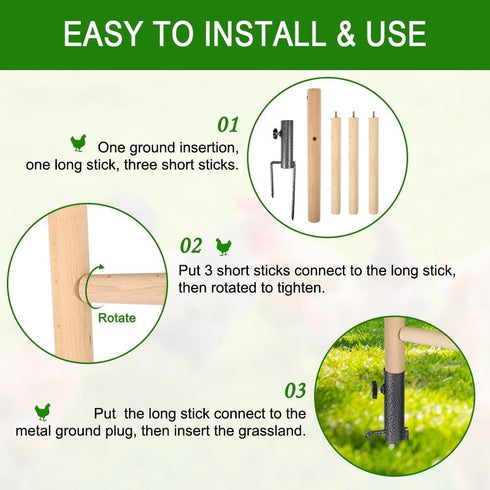 EASY TO INSTALL & USE

01

One ground insertion, one long stick, three short sticks.

02

Put 3 short sticks connect to the long stick, then rotated to tighten.

Rotate

03

Put the long stick connect to the metal ground plug, then insert the grassland.