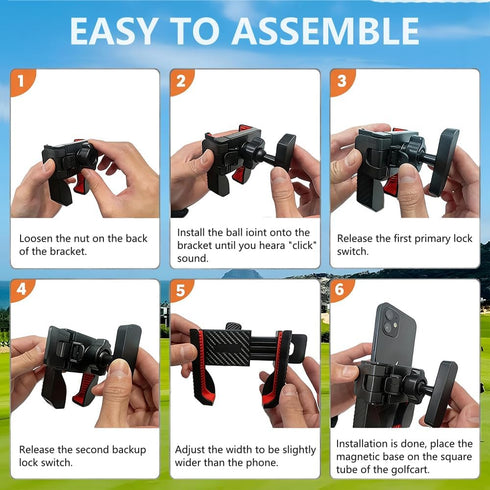 EASY TO ASSEMBLE

1

Loosen the nut on the back of the bracket.

2

Install the ball ioint onto the bracket until you heara "click" sound.

3

Release the first primary lock switch.

4

Release the second backup lock switch.

5

Adjust the width to be slightly wider than the phone.

6

Installation is done, place the magnetic base on the square tube of the golfcart.