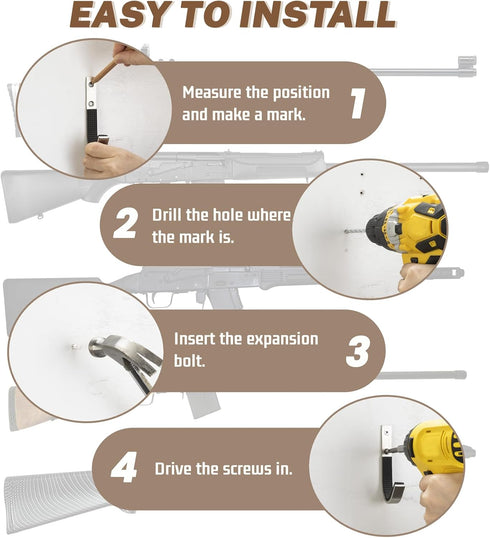 EASY TO INSTALL

Measure the position and make a mark. 1

2 Drill the hole where the mark is.

Insert the expansion bolt. 3

4 Drive the screws in.