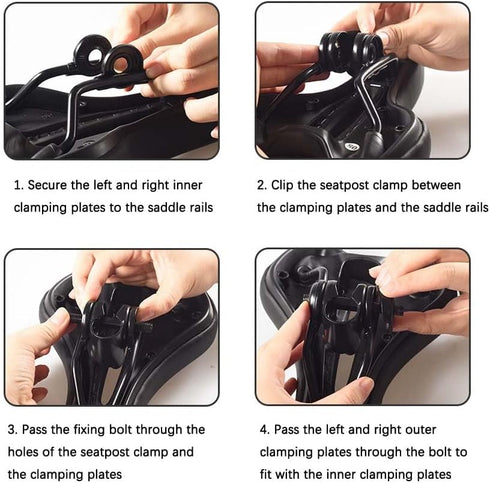 1. Secure the left and right inner clamping plates to the saddle rails

2. Clip the seatpost clamp between the clamping plates and the saddle rails

3. Pass the fixing bolt through the holes of the seatpost clamp and the clamping plates

4. Pass the left and right outer clamping plates through the bolt to fit with the inner clamping plates