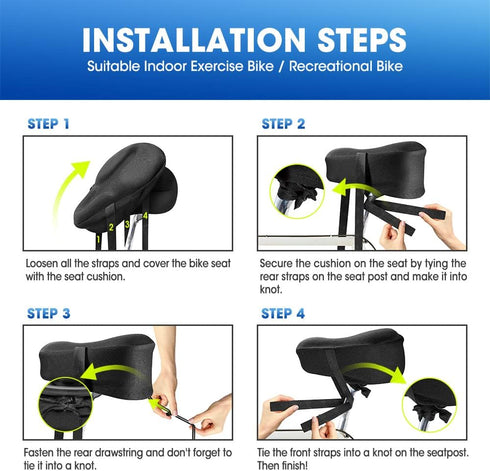 INSTALLATION STEPS
Suitable Indoor Exercise Bike / Recreational Bike

STEP 1

1 2 3 4

Loosen all the straps and cover the bike seat with the seat cushion.

STEP 2

Secure the cushion on the seat by tying the rear straps on the seat post and make it into knot.

STEP 3

Fasten the rear drawstring and don't forget to tie it into a knot.

STEP 4

Tie the front straps into a knot on the seatpost. Then finish!