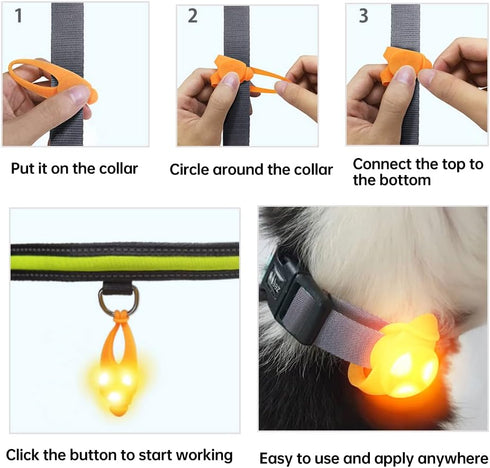 1

Put it on the collar

2

Circle around the collar

3

Connect the top to the bottom

Click the button to start working

Easy to use and apply anywhere