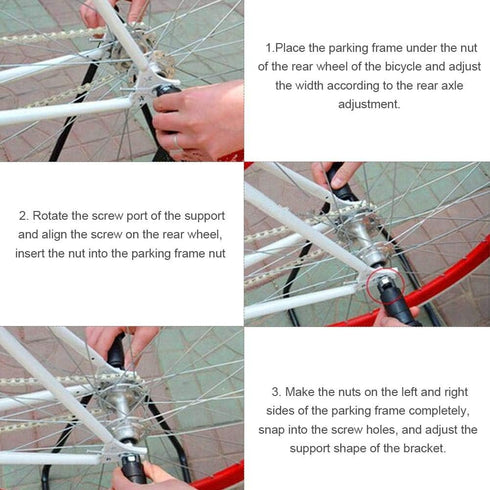 1.Place the parking frame under the nut of the rear wheel of the bicycle and adjust the width according to the rear axle adjustment.

2. Rotate the screw port of the support and align the screw on the rear wheel, insert the nut into the parking frame nut

3. Make the nuts on the left and right sides of the parking frame completely, snap into the screw holes, and adjust the support shape of the bracket.