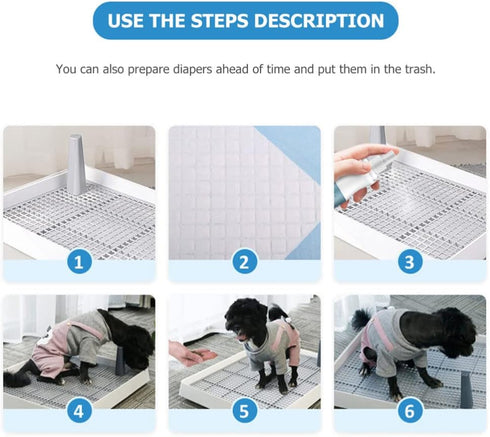 USE THE STEPS DESCRIPTION

You can also prepare diapers ahead of time and put them in the trash.

1

2

3

4

5

6