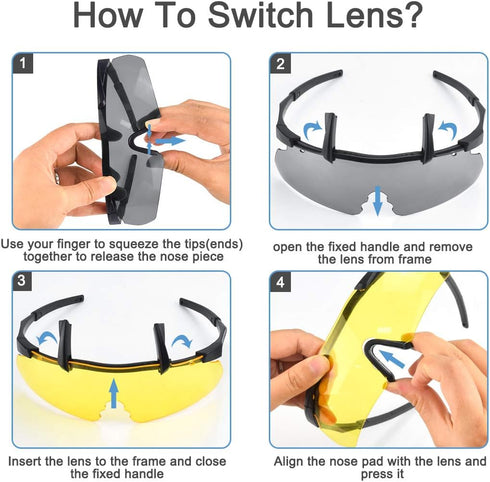 How To Switch Lens?

1

Use your finger to squeeze the tips(ends) together to release the nose piece

2

open the fixed handle and remove the lens from frame

3

Insert the lens to the frame and close the fixed handle

4

Align the nose pad with the lens and press it