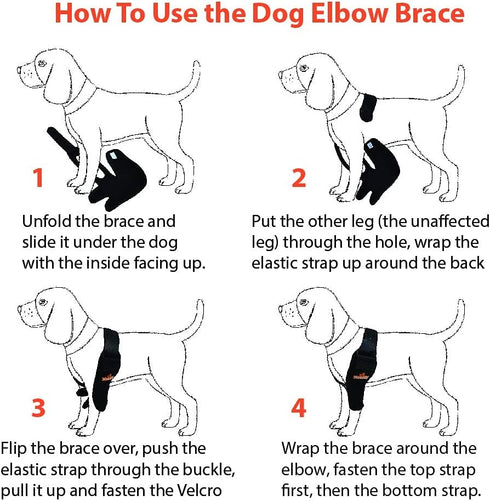 How To Use the Dog Elbow Brace

1

Unfold the brace and slide it under the dog with the inside facing up.

2

Put the other leg (the unaffected leg) through the hole, wrap the elastic strap up around the back

3

Flip the brace over, push the elastic strap through the buckle, pull it up and fasten the Velcro

4

Wrap the brace around the elbow, fasten the top strap first, then the bottom strap.