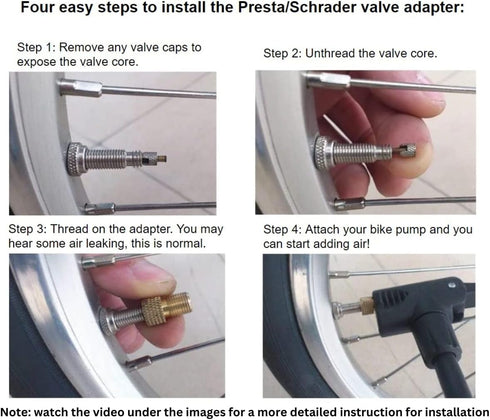 Four easy steps to install the Presta/Schrader valve adapter:

Step 1: Remove any valve caps to expose the valve core.

Step 2: Unthread the valve core.

Step 3: Thread on the adapter. You may hear some air leaking, this is normal.

Step 4: Attach your bike pump and you can start adding air!

Note: watch the video under the images for a more detailed instruction for installation