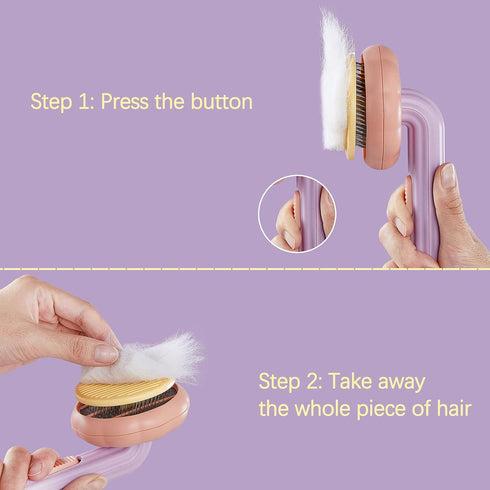 Step 1: Press the button

Step 2: Take away the whole piece of hair