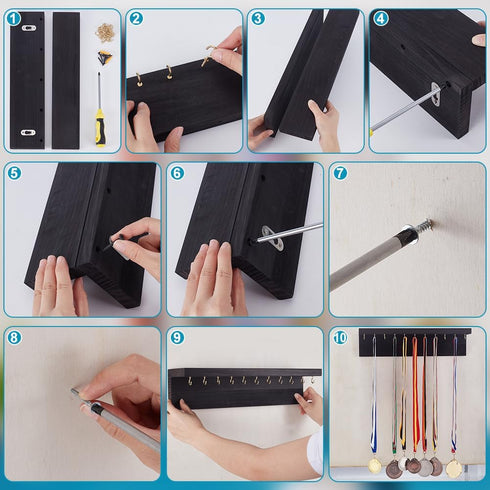 1
2
3
4
5
6
7
8
9
10