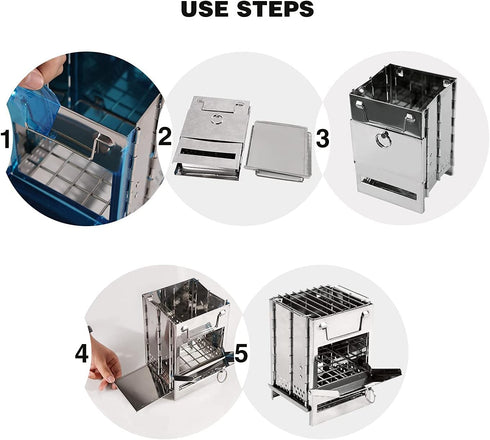 USE STEPS

1

2

3

4

5