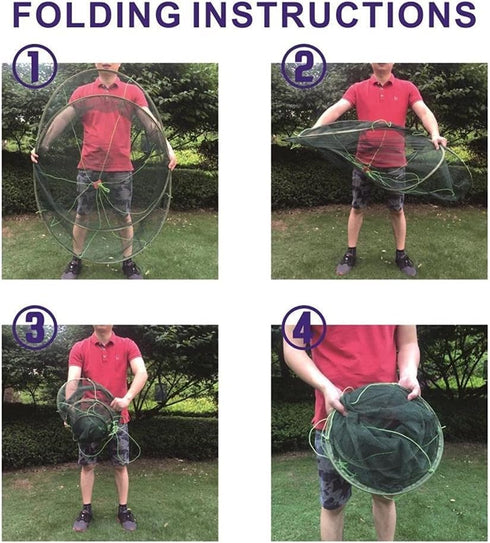 FOLDING INSTRUCTIONS

①

②

③

④