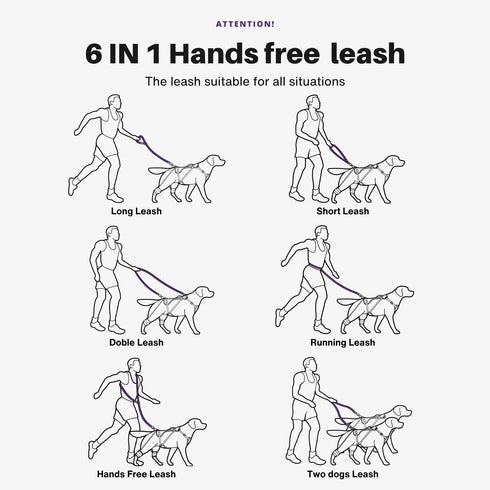 ATTENTION!

6 IN 1 Hands free leash

The leash suitable for all situations

Long Leash

Short Leash

Doble Leash

Running Leash

Hands Free Leash

Two dogs Leash